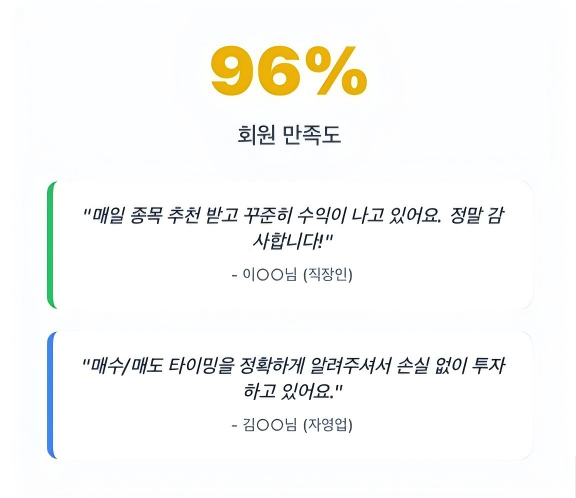 96%

회원 만족도

"매일 종목 추천 받고 꾸준히 수익이 나고 있어요. 정말 감사합니다!"

- 이○○님 (직장인)

"매수/매도 타이밍을 정확하게 알려주셔서 손실 없이 투자하고 있어요."

- 김○○님 (자영업)